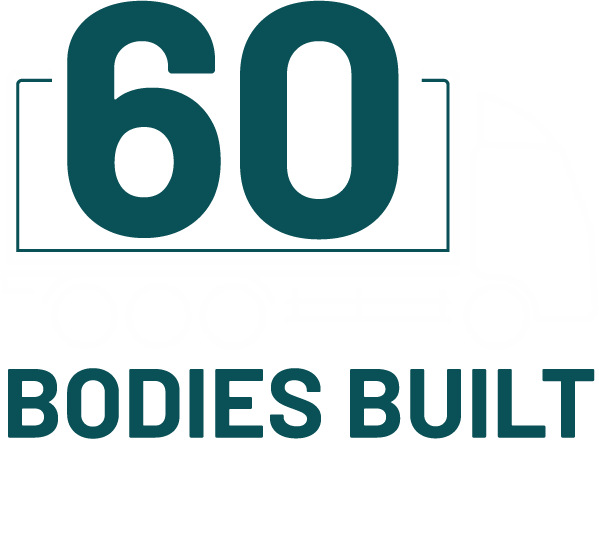 60

BODIES BUILT